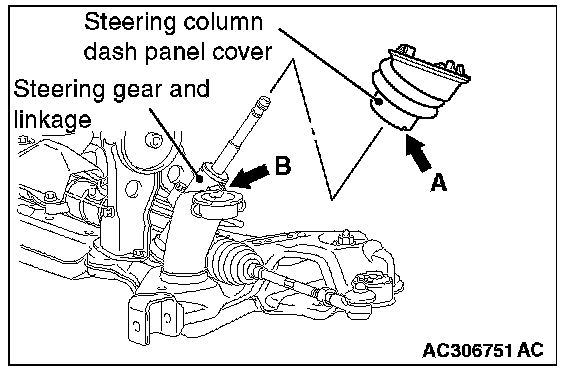 Steering column dash panel cover

Steering gear and linkage

B

A

AC306751 AC