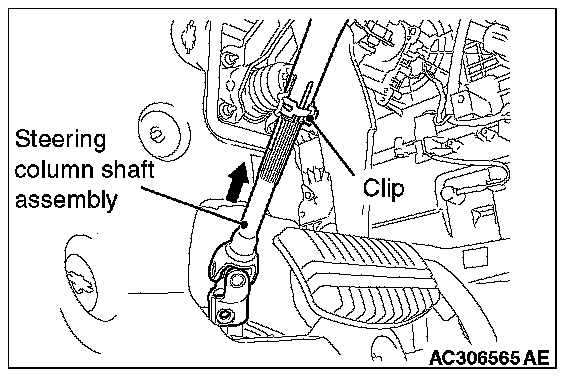 Steering column shaft assembly

Clip

AC306565 AE