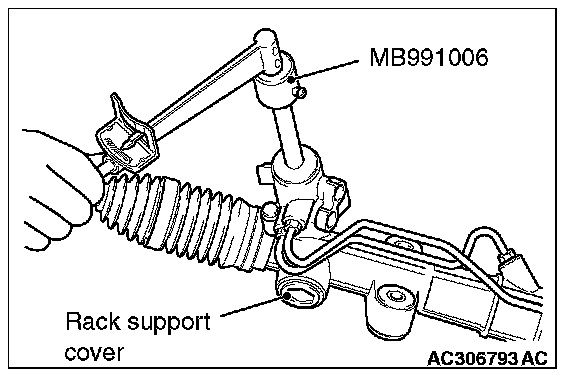 MB991006

Rack support cover

AC306793 AC