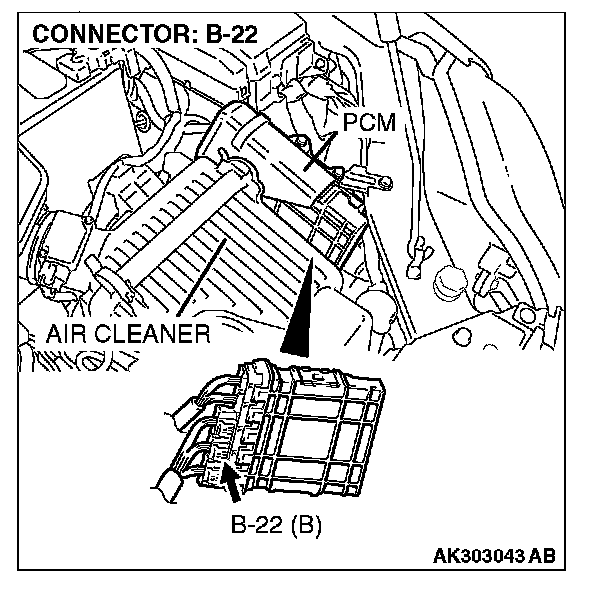 CONNECTOR: B-22

PCM

AIR CLEANER

B-22 (B)

AK303043 AB