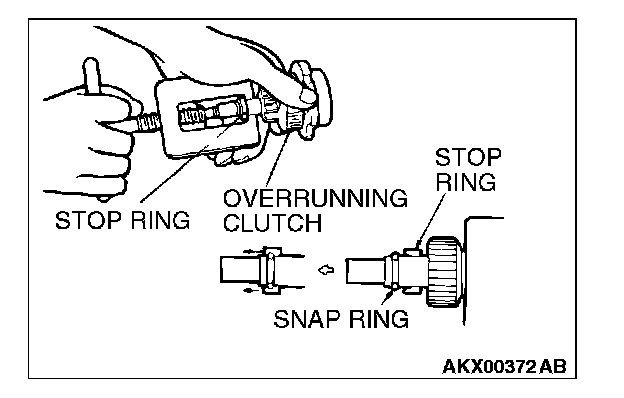 STOP RING

OVERRUNNING CLUTCH

STOP RING

SNAP RING

AKX00372 AB