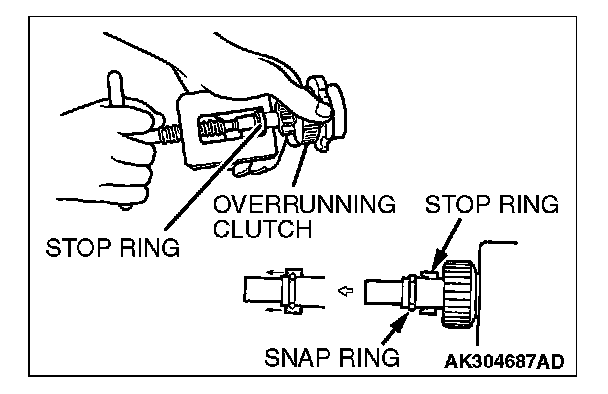 OVERRUNNING CLUTCH

STOP RING

STOP RING

SNAP RING

AK304687AD