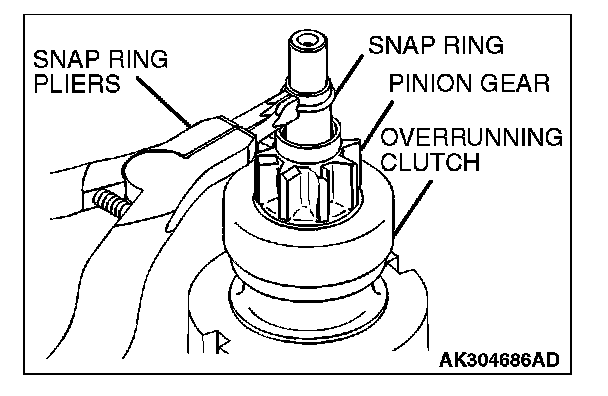 SNAP RING PLIERS

SNAP RING

PINION GEAR

OVERRUNNING CLUTCH

AK304686AD