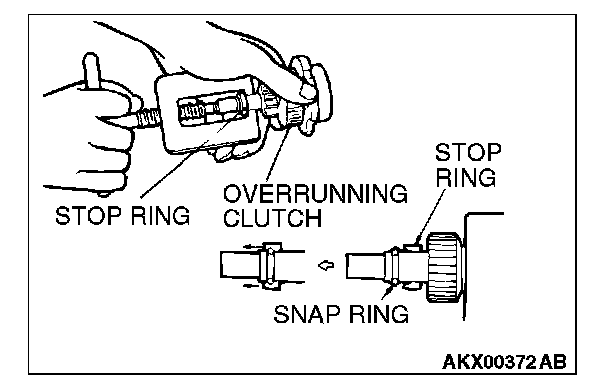 STOP RING

OVERRUNNING CLUTCH

STOP RING

SNAP RING

AKX00372 AB