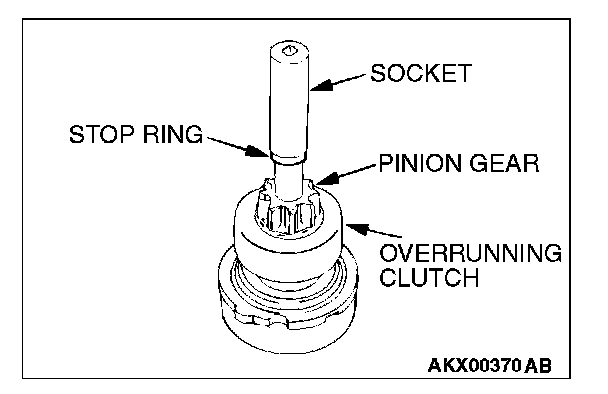 SOCKET

STOP RING

PINION GEAR

OVERRUNNING CLUTCH

AKX00370 AB