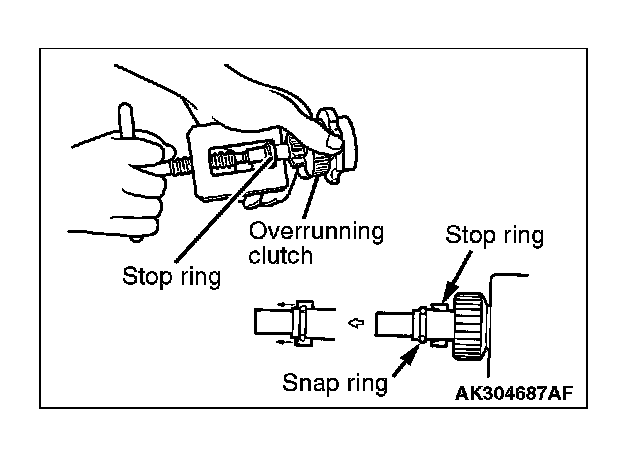 Overrunning clutch

Stop ring

Stop ring

Snap ring

AK304687AF