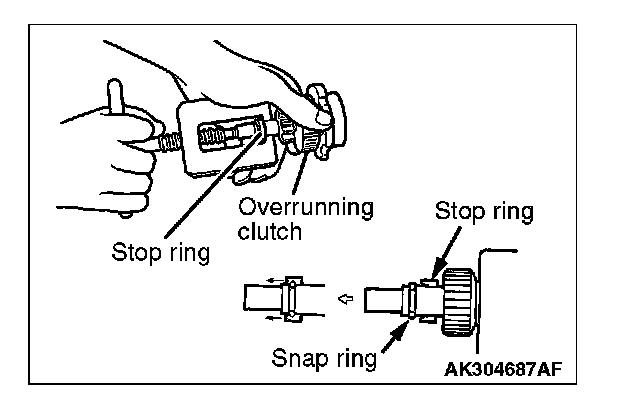 Overrunning clutch

Stop ring

Stop ring

Snap ring

AK304687AF