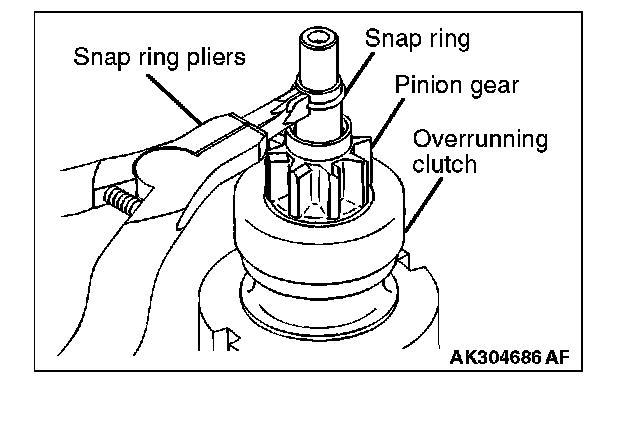 Snap ring pliers

Snap ring

Pinion gear

Overrunning clutch

AK304686 AF