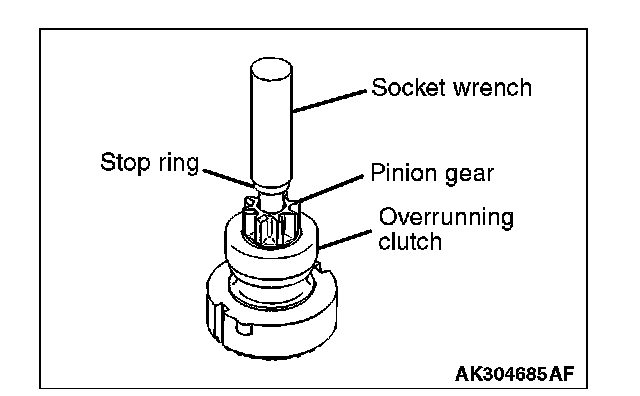 Socket wrench

Stop ring

Pinion gear

Overrunning clutch

AK304685AF