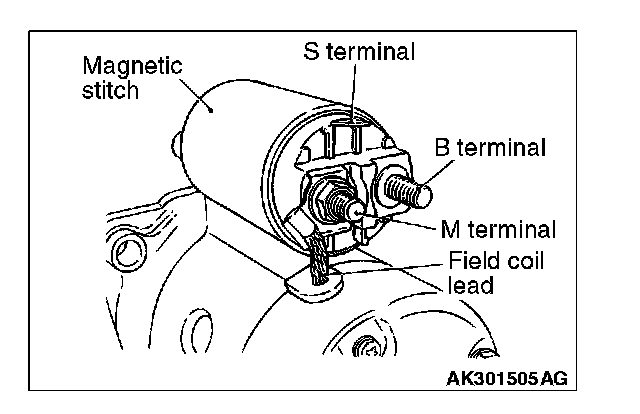 Magnetic stitch

S terminal

B terminal

M terminal

Field coil lead

AK301505AG