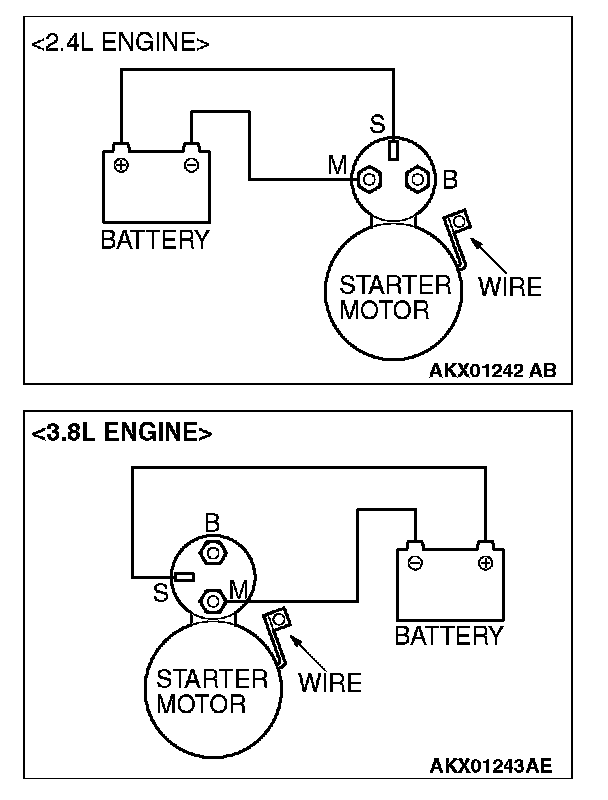 <2.4L ENGINE>

S

M

B

⊕ ⊖

BATTERY

STARTER MOTOR

WIRE

AKX01242 AB

<3.8L ENGINE>

B

S

M

⊖ ⊕

BATTERY

STARTER MOTOR

WIRE

AKX01243AE