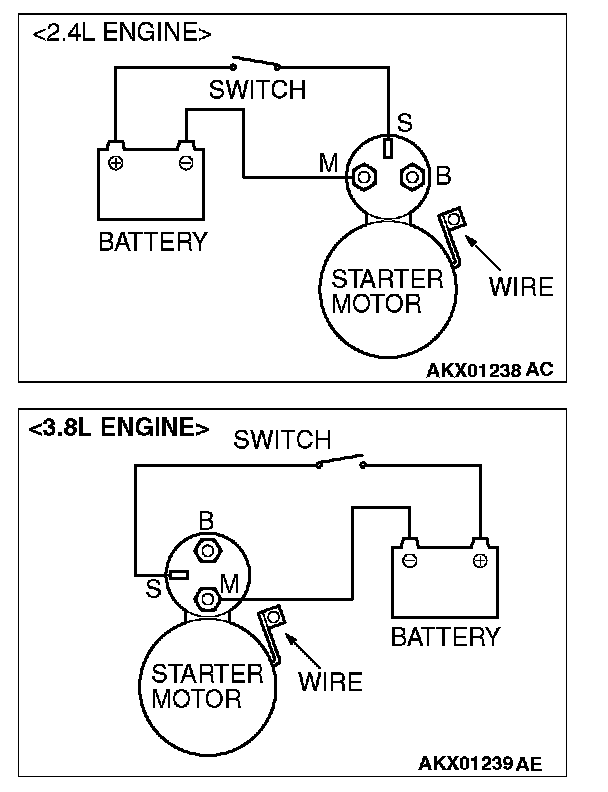 <2.4L ENGINE>

SWITCH

S

M

B

⊕ ⊖

BATTERY

STARTER MOTOR

WIRE

AKX01238 AC

<3.8L ENGINE>

SWITCH

B

S

M

⊖ ⊕

BATTERY

STARTER MOTOR

WIRE

AKX01239 AE