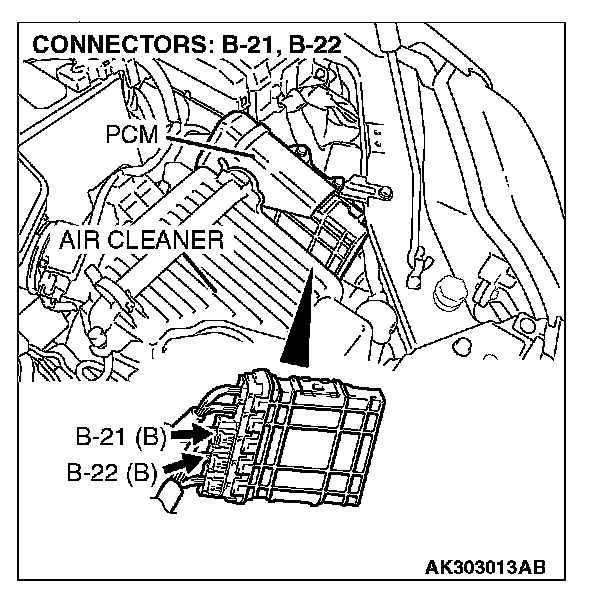 CONNECTORS: B-21, B-22

PCM

AIR CLEANER

B-21 (B)

B-22 (B)

AK303013AB