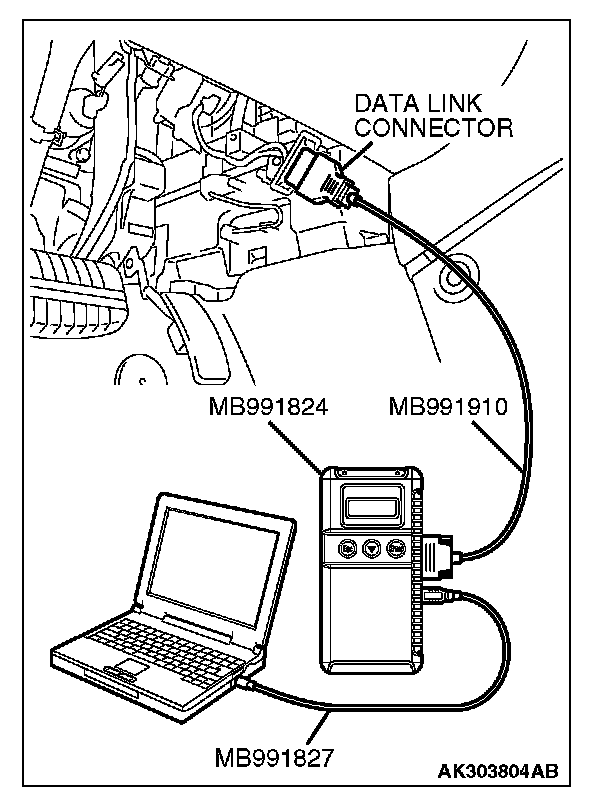 DATA LINK CONNECTOR

MB991824

MB991910

MB991827

AK303804AB