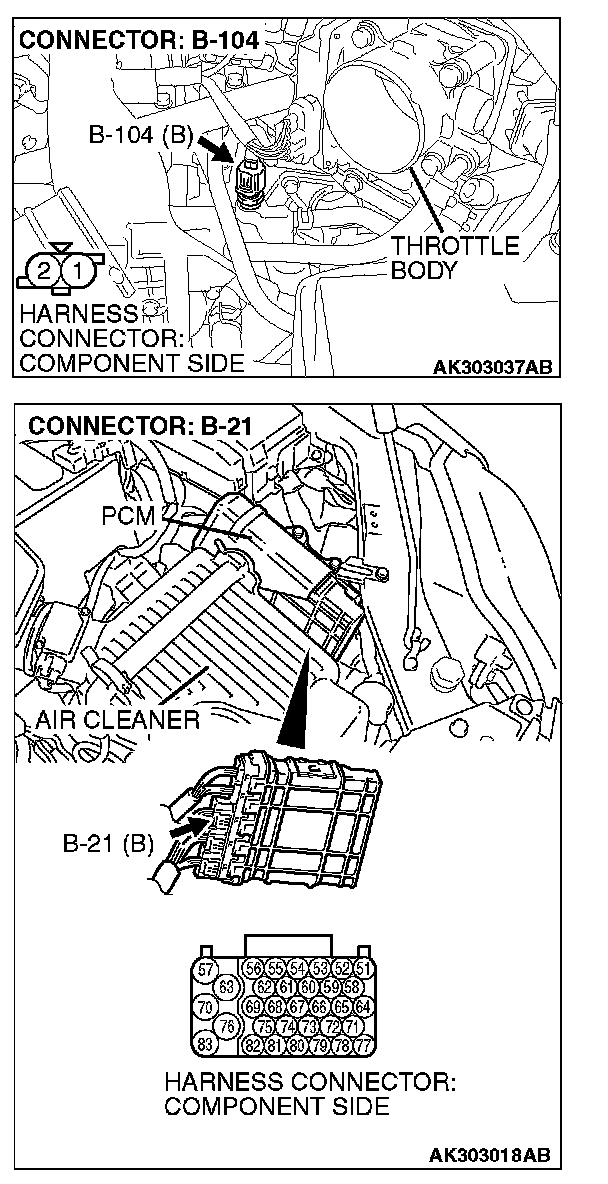 CONNECTOR: B-104

B-104 (B)

THROTTLE BODY

2 1

HARNESS CONNECTOR: COMPONENT SIDE

AK303037AB

CONNECTOR: B-21

PCM

AIR CLEANER

B-21 (B)

57 56 55 54 53 52 51
63 62 61 60 59 58
70 69 68 67 66 65 64
76 75 74 73 72 71
83 82 81 80 79 78 77

HARNESS CONNECTOR: COMPONENT SIDE

AK303018AB