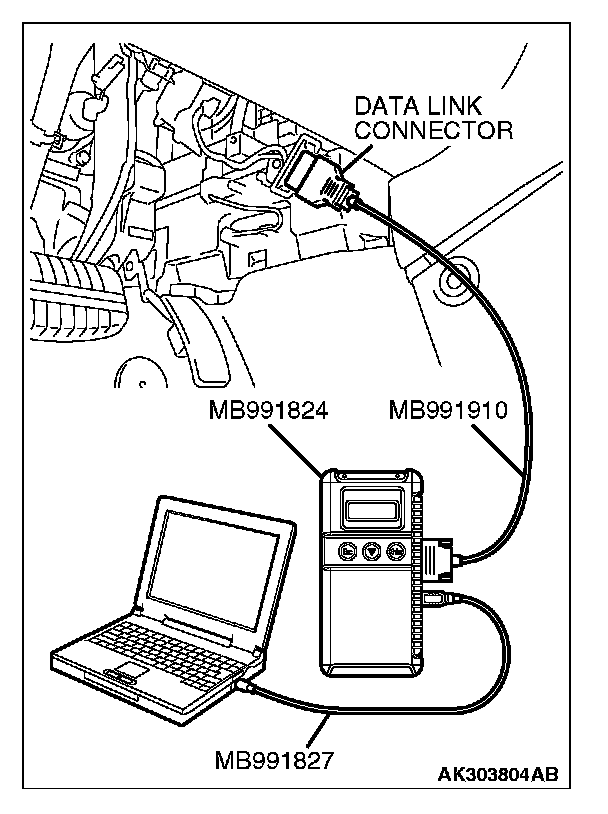 DATA LINK CONNECTOR

MB991824

MB991910

MB991827

AK303804AB