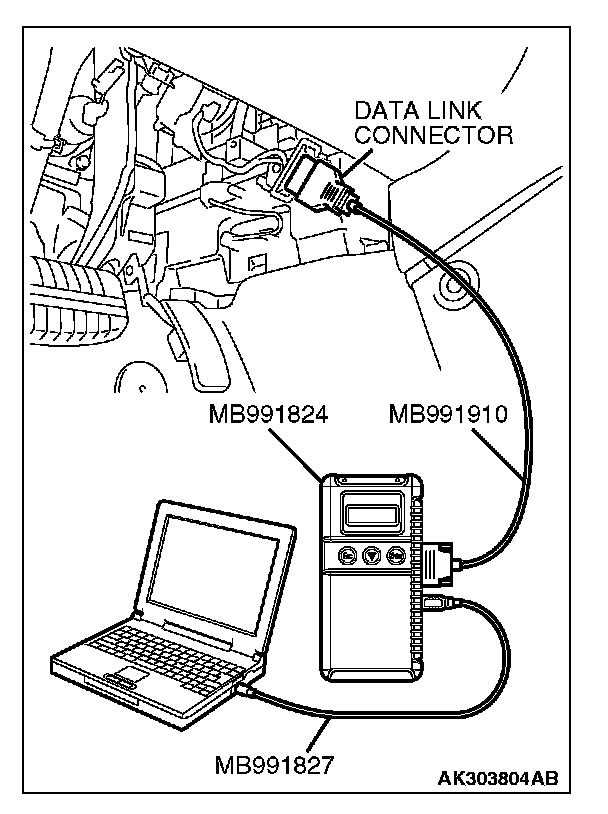 DATA LINK CONNECTOR

MB991824

MB991910

MB991827

AK303804AB