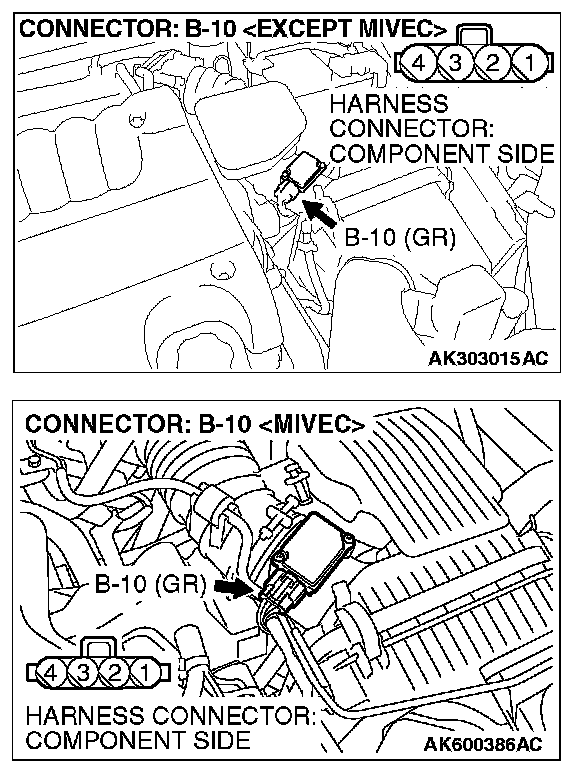 CONNECTOR: B-10 <EXCEPT MIVEC>

4 3 2 1

HARNESS CONNECTOR: COMPONENT SIDE

B-10 (GR)

AK303015AC

CONNECTOR: B-10 <MIVEC>

B-10 (GR)

4 3 2 1

HARNESS CONNECTOR: COMPONENT SIDE

AK600386AC