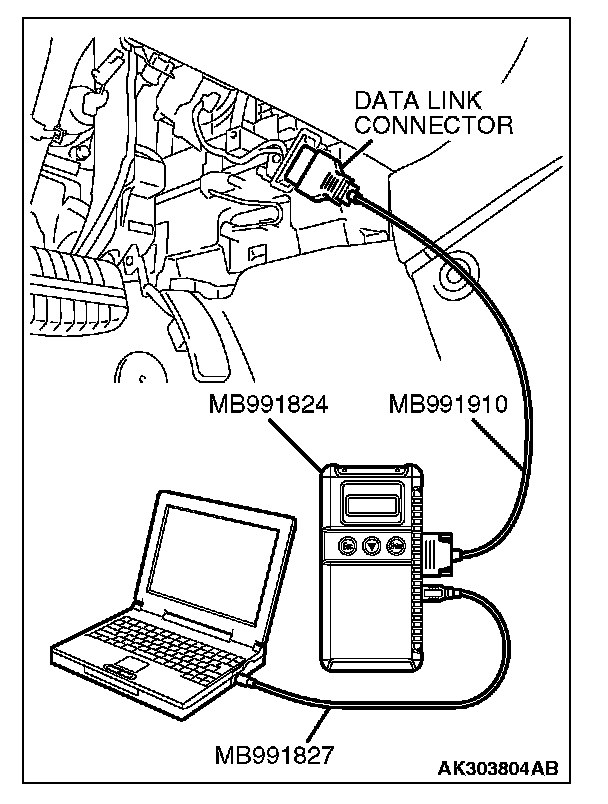 DATA LINK CONNECTOR

MB991824

MB991910

MB991827

AK303804AB