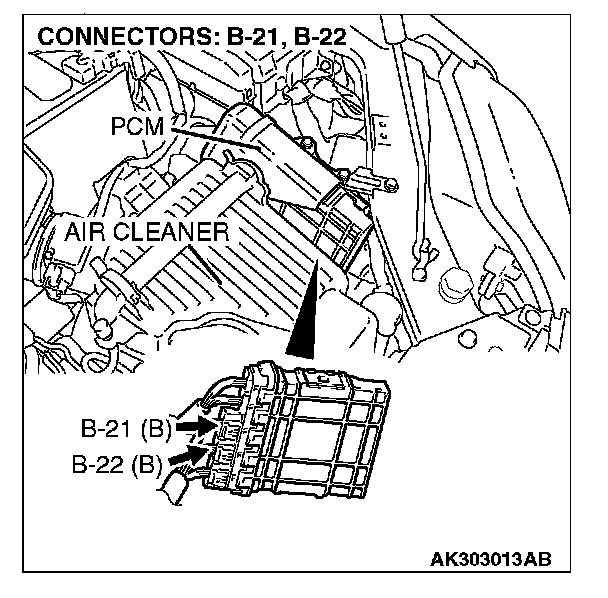 CONNECTORS: B-21, B-22

PCM

AIR CLEANER

B-21 (B)

B-22 (B)

AK303013AB