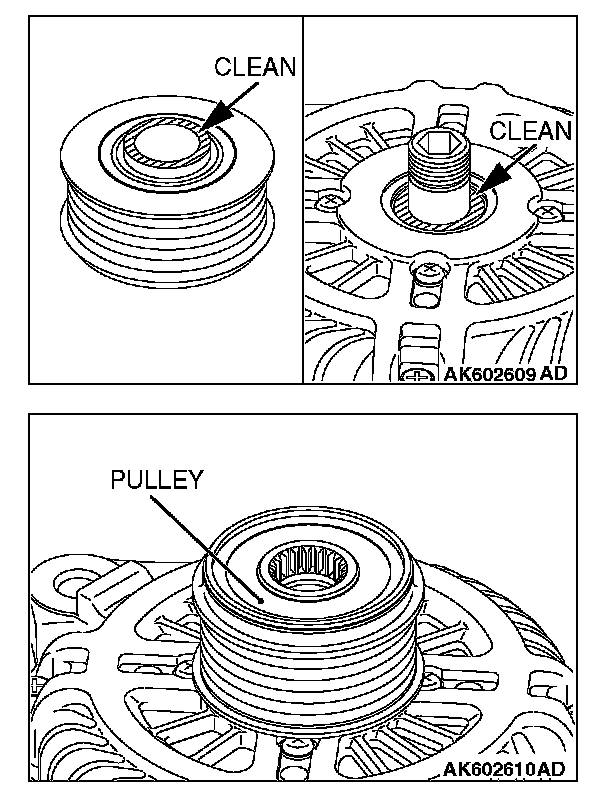 CLEAN

CLEAN

AK602609 AD

PULLEY

AK602610AD