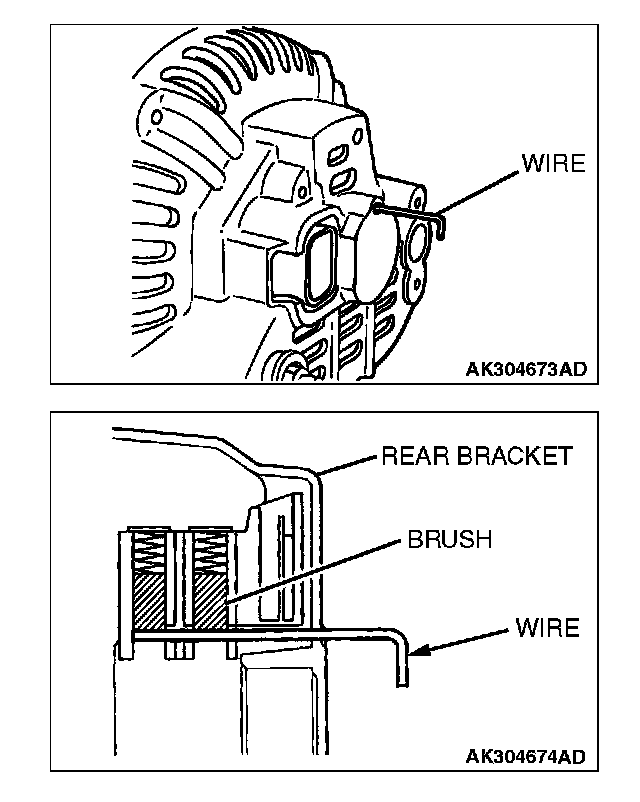 WIRE

AK304673AD

REAR BRACKET

BRUSH

WIRE

AK304674AD