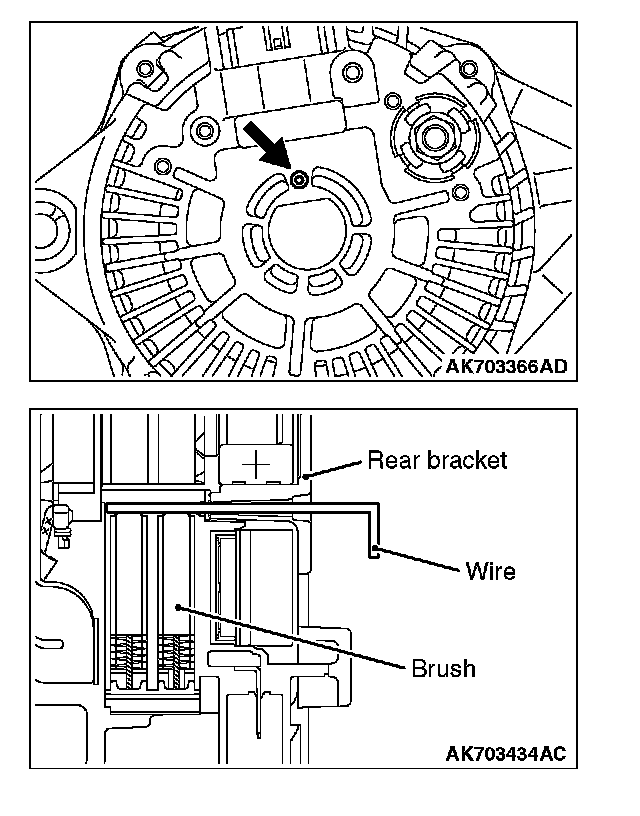 AK703366AD

Rear bracket

Wire

Brush

AK703434AC