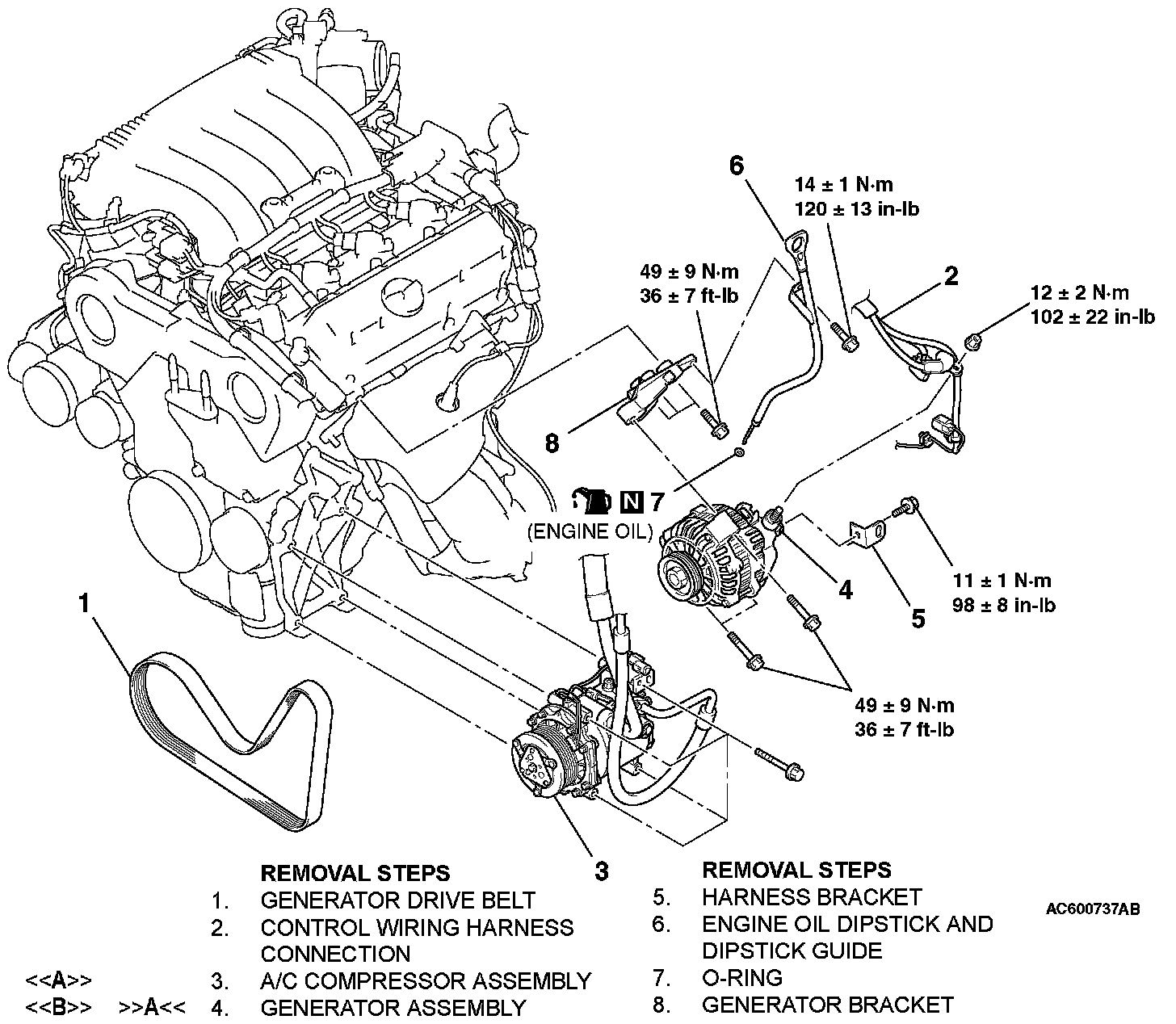 6

14 ± 1 N·m
120 ± 13 in-lb

2

12 ± 2 N·m
102 ± 22 in-lb

49 ± 9 N·m
36 ± 7 ft-lb

8

N 7
(ENGINE OIL)

4

5

11 ± 1 N·m
98 ± 8 in-lb

1

49 ± 9 N·m
36 ± 7 ft-lb

3

REMOVAL STEPS
1. GENERATOR DRIVE BELT
2. CONTROL WIRING HARNESS CONNECTION
<<A>> 3. A/C COMPRESSOR ASSEMBLY
<<B>> >>A<< 4. GENERATOR ASSEMBLY

REMOVAL STEPS
5. HARNESS BRACKET
6. ENGINE OIL DIPSTICK AND DIPSTICK GUIDE
7. O-RING
8. GENERATOR BRACKET

AC600737AB