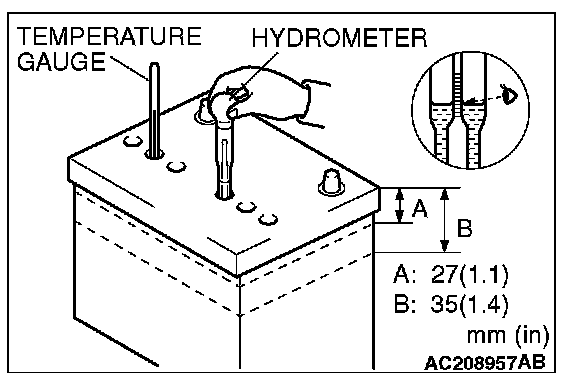 TEMPERATURE GAUGE

HYDROMETER

A

B

A: 27(1.1)
B: 35(1.4)
mm (in)

AC208957AB