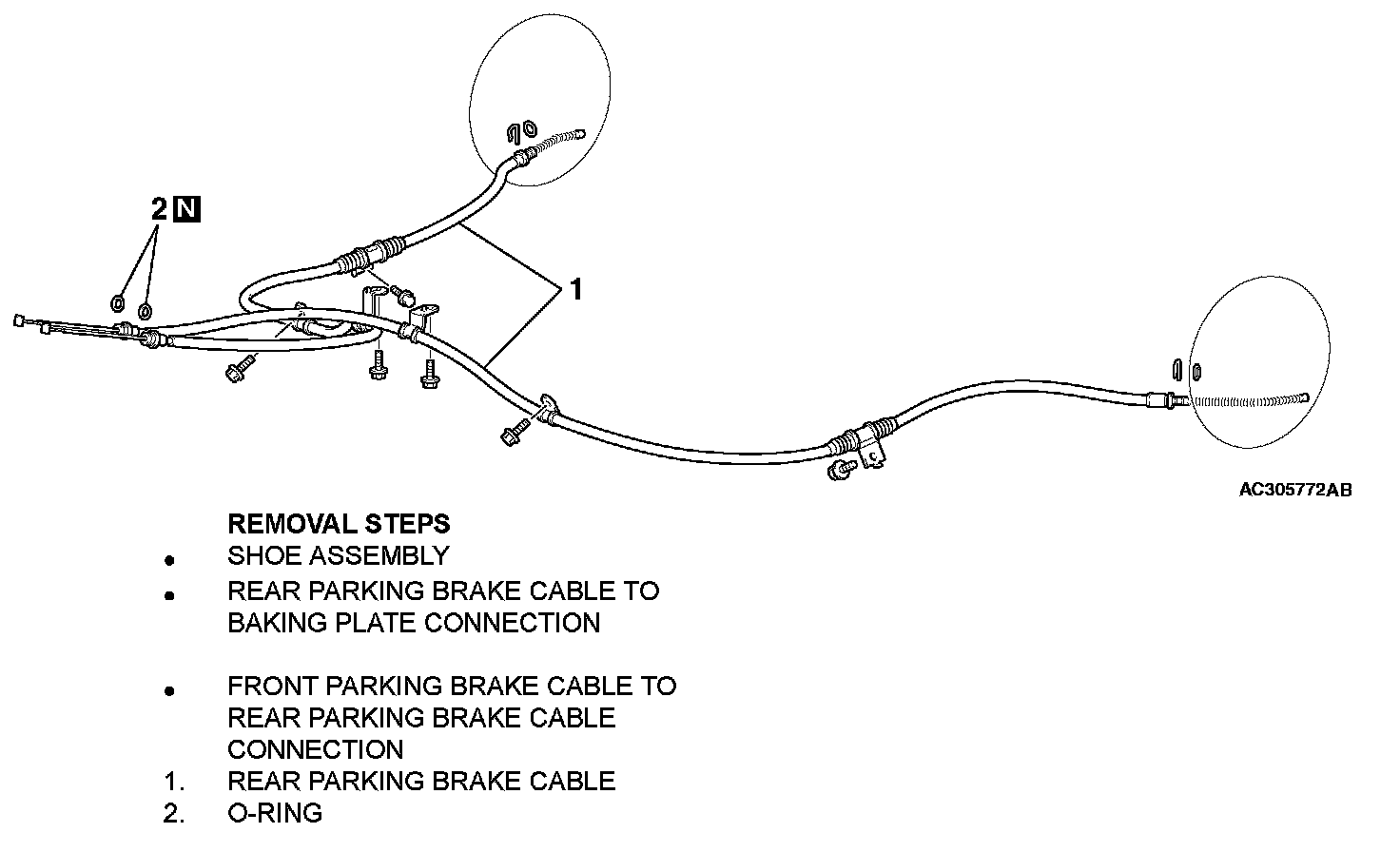 2 N

1

AC305772AB

REMOVAL STEPS
• SHOE ASSEMBLY
• REAR PARKING BRAKE CABLE TO BAKING PLATE CONNECTION

• FRONT PARKING BRAKE CABLE TO REAR PARKING BRAKE CABLE CONNECTION
1. REAR PARKING BRAKE CABLE
2. O-RING