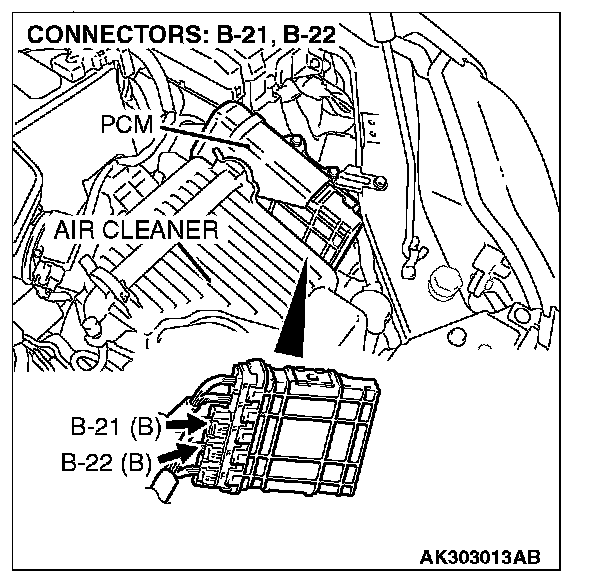 CONNECTORS: B-21, B-22

PCM

AIR CLEANER

B-21 (B)

B-22 (B)

AK303013AB