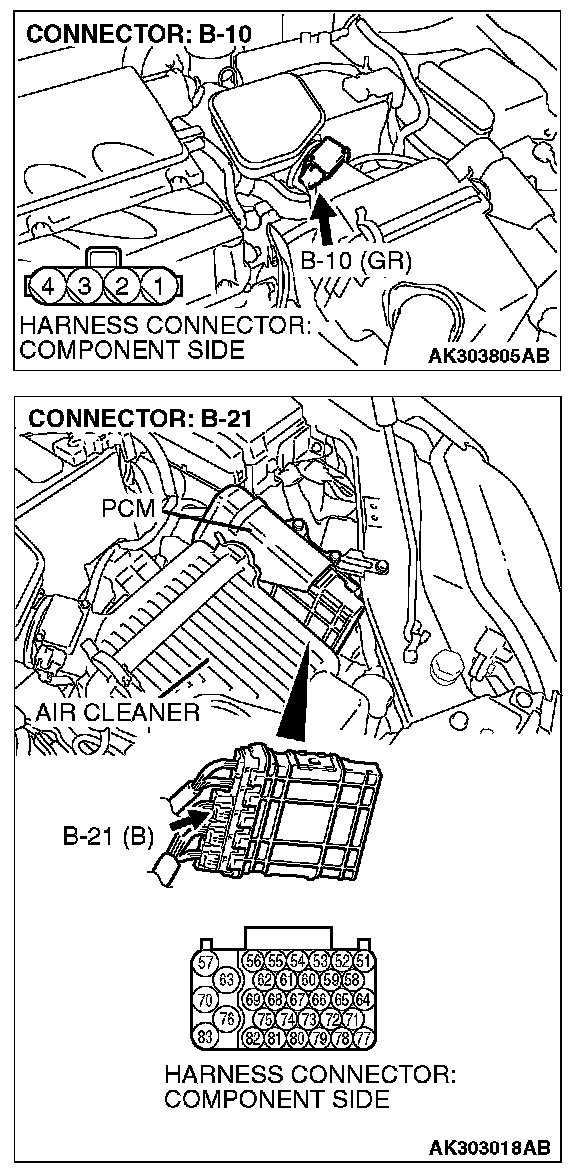 CONNECTOR: B-10

B-10 (GR)

4 3 2 1

HARNESS CONNECTOR: COMPONENT SIDE

AK303805AB

CONNECTOR: B-21

PCM

AIR CLEANER

B-21 (B)

57 56 55 54 53 52 51
63 62 61 60 59 58
70 69 68 67 66 65 64
76 75 74 73 72 71
83 82 81 80 79 78 77

HARNESS CONNECTOR: COMPONENT SIDE

AK303018AB