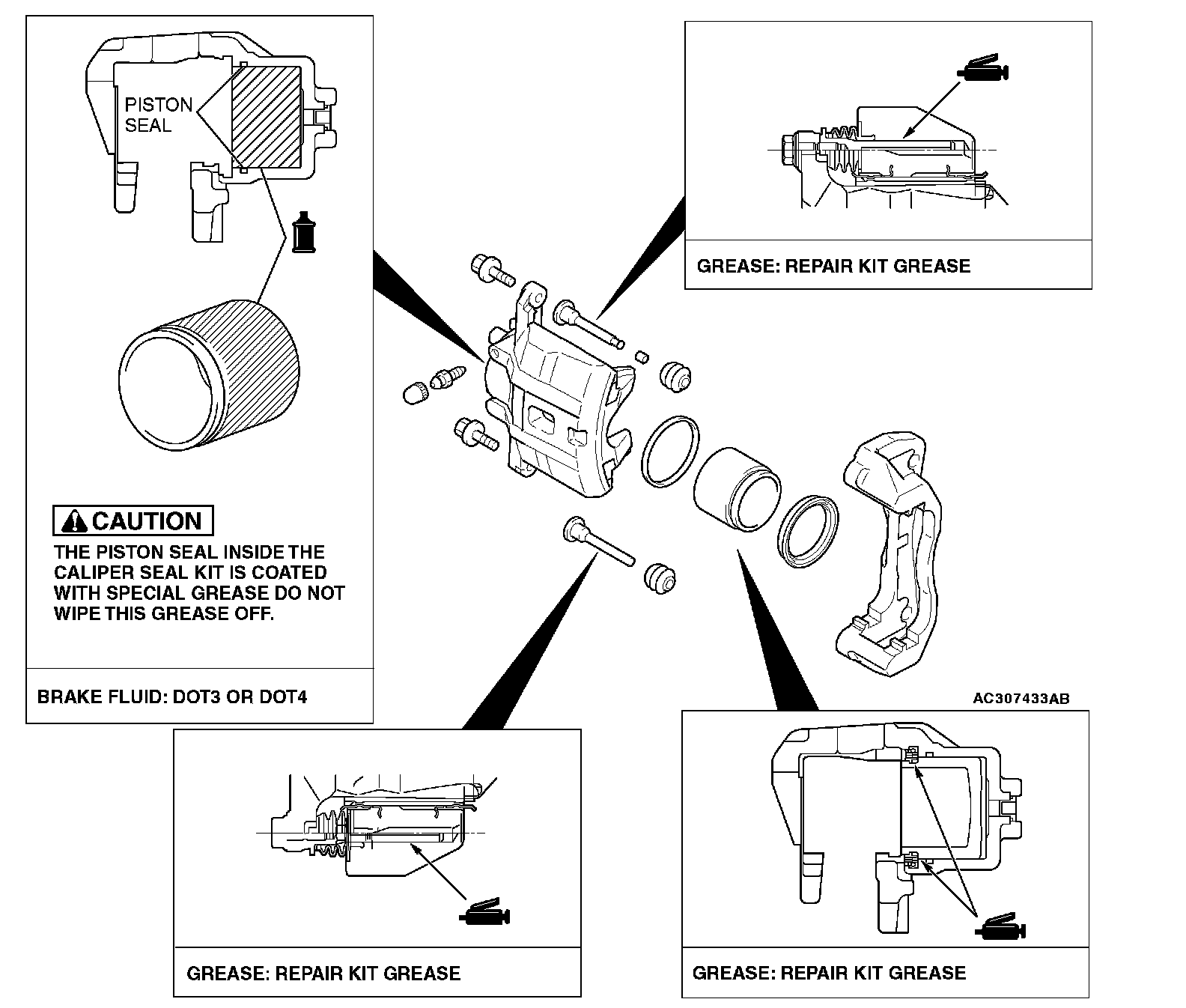 PISTON SEAL

CAUTION
THE PISTON SEAL INSIDE THE CALIPER SEAL KIT IS COATED WITH SPECIAL GREASE DO NOT WIPE THIS GREASE OFF.

BRAKE FLUID: DOT3 OR DOT4

GREASE: REPAIR KIT GREASE

AC307433AB

GREASE: REPAIR KIT GREASE

GREASE: REPAIR KIT GREASE