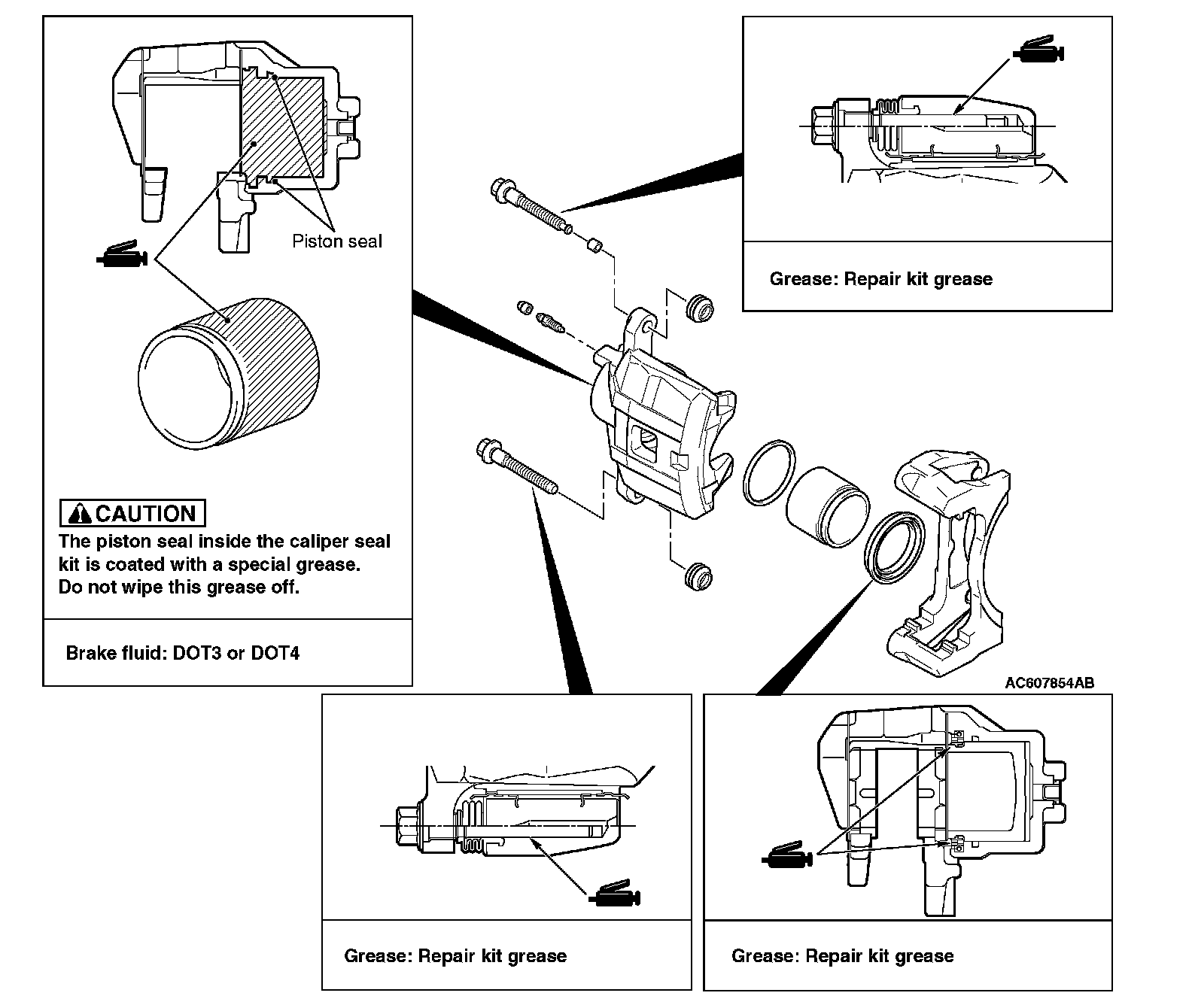 Piston seal

CAUTION
The piston seal inside the caliper seal kit is coated with a special grease. Do not wipe this grease off.

Brake fluid: DOT3 or DOT4

Grease: Repair kit grease

AC607854AB

Grease: Repair kit grease

Grease: Repair kit grease