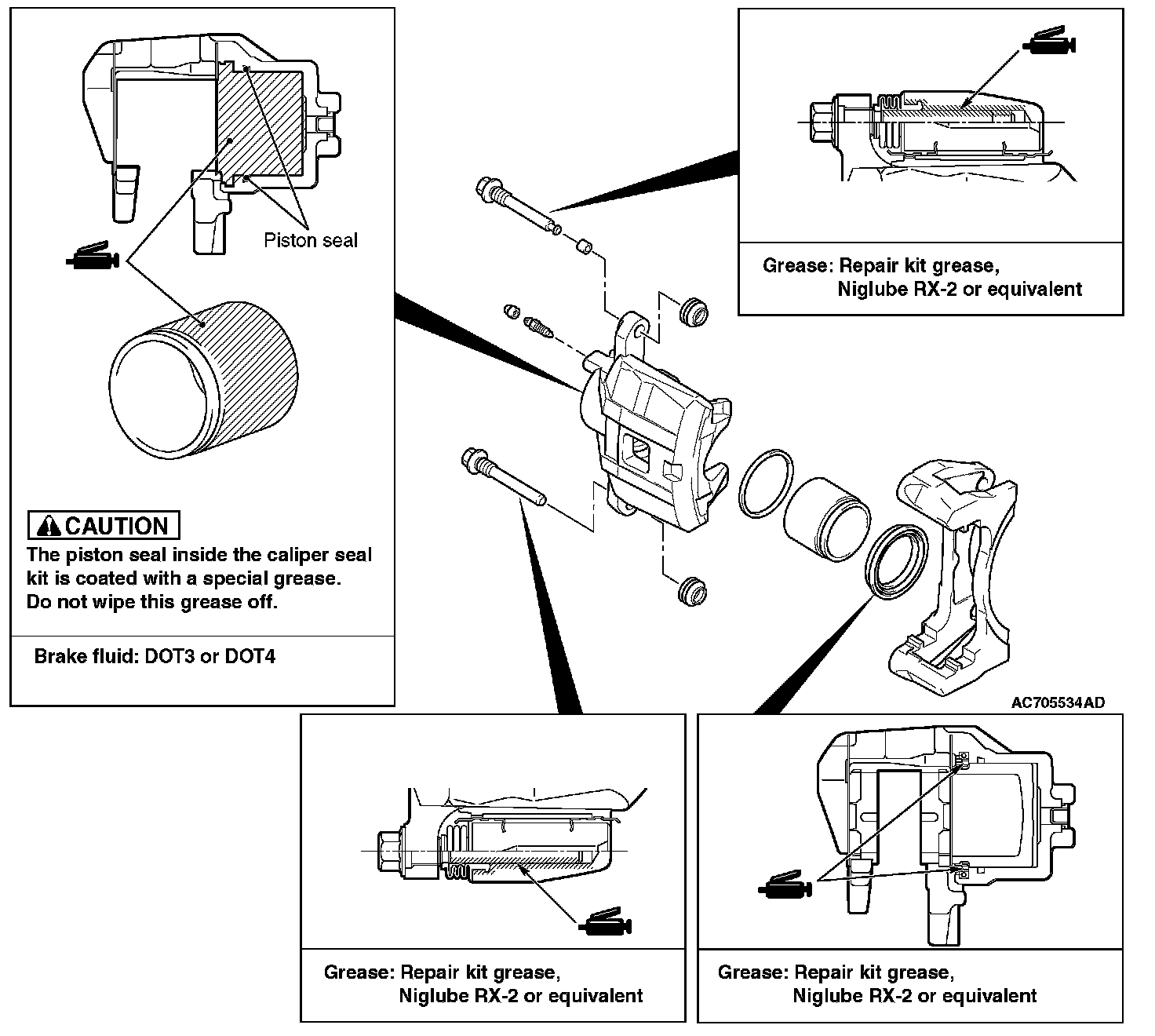 Piston seal

CAUTION
The piston seal inside the caliper seal kit is coated with a special grease. Do not wipe this grease off.

Brake fluid: DOT3 or DOT4

Grease: Repair kit grease, Niglube RX-2 or equivalent

AC705534AD

Grease: Repair kit grease, Niglube RX-2 or equivalent

Grease: Repair kit grease, Niglube RX-2 or equivalent