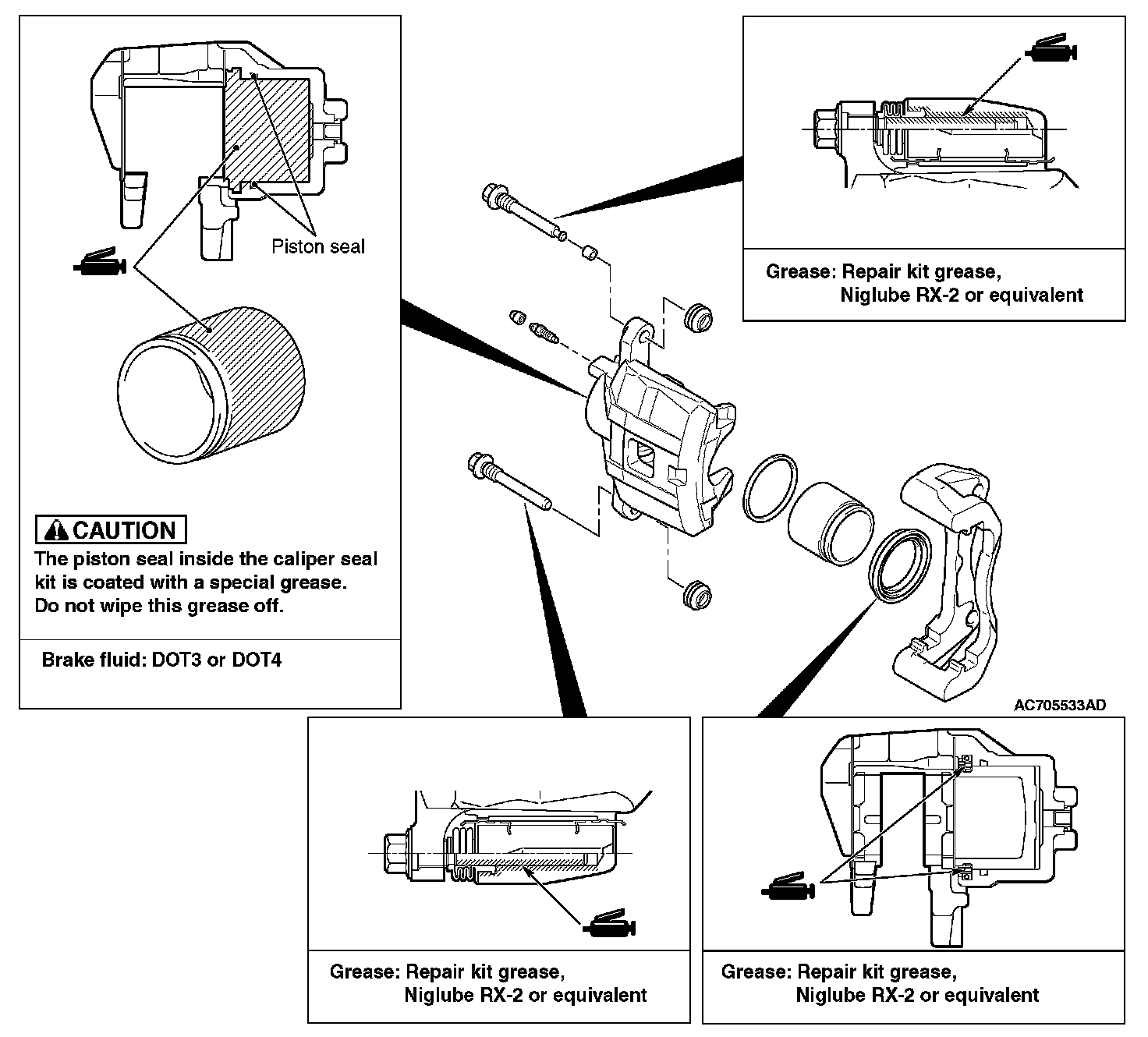 Piston seal

CAUTION
The piston seal inside the caliper seal kit is coated with a special grease. Do not wipe this grease off.

Brake fluid: DOT3 or DOT4

Grease: Repair kit grease,
Niglube RX-2 or equivalent

AC705533AD

Grease: Repair kit grease,
Niglube RX-2 or equivalent

Grease: Repair kit grease,
Niglube RX-2 or equivalent