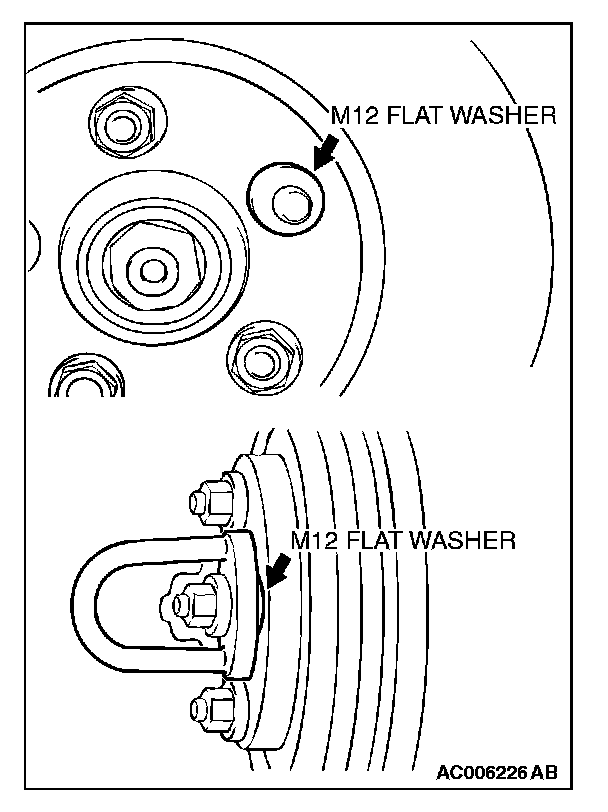 M12 FLAT WASHER

M12 FLAT WASHER

AC006226 AB