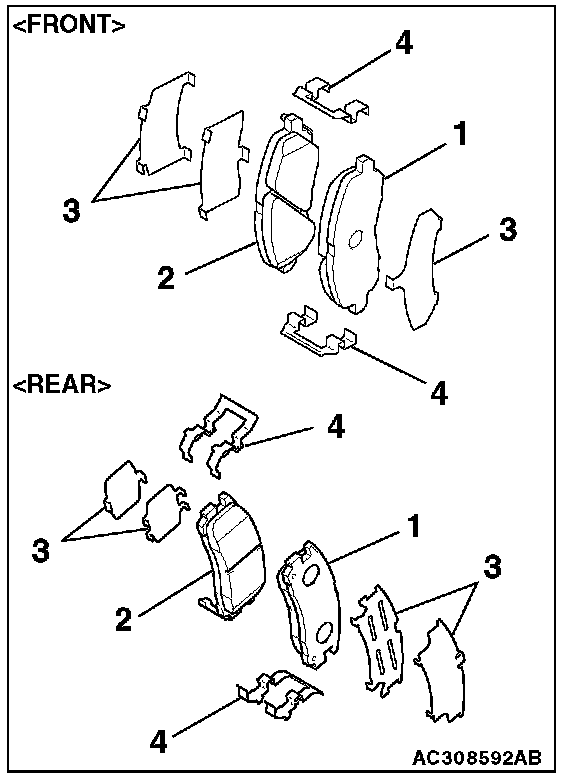 <FRONT>
4
1
3
3
2
4
<REAR>
4
3
1
3
2
4
AC308592AB