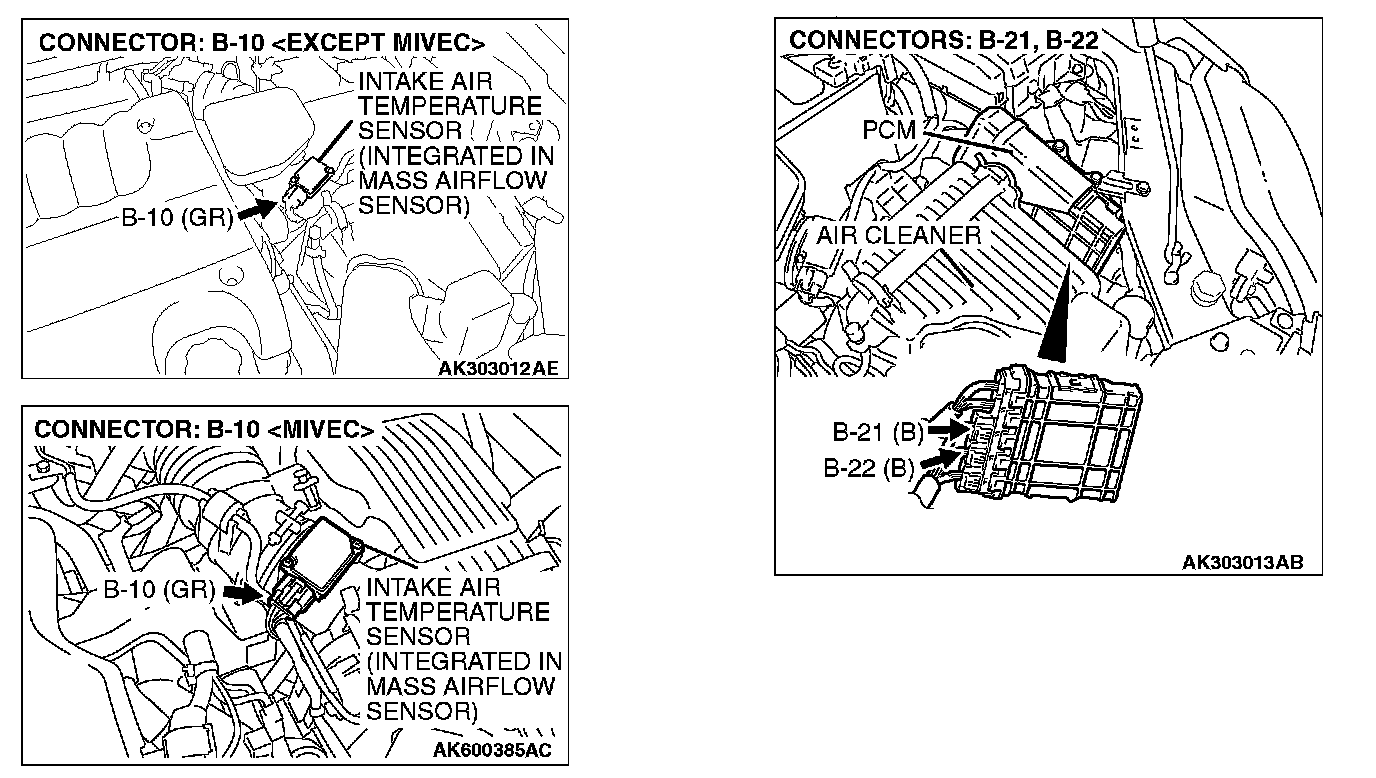 CONNECTOR: B-10 <EXCEPT MIVEC>

INTAKE AIR TEMPERATURE SENSOR (INTEGRATED IN MASS AIRFLOW SENSOR)

B-10 (GR)

AK303012AE

CONNECTOR: B-10 <MIVEC>

B-10 (GR)

INTAKE AIR TEMPERATURE SENSOR (INTEGRATED IN MASS AIRFLOW SENSOR)

AK600385AC

CONNECTORS: B-21, B-22

PCM

AIR CLEANER

B-21 (B)

B-22 (B)

AK303013AB