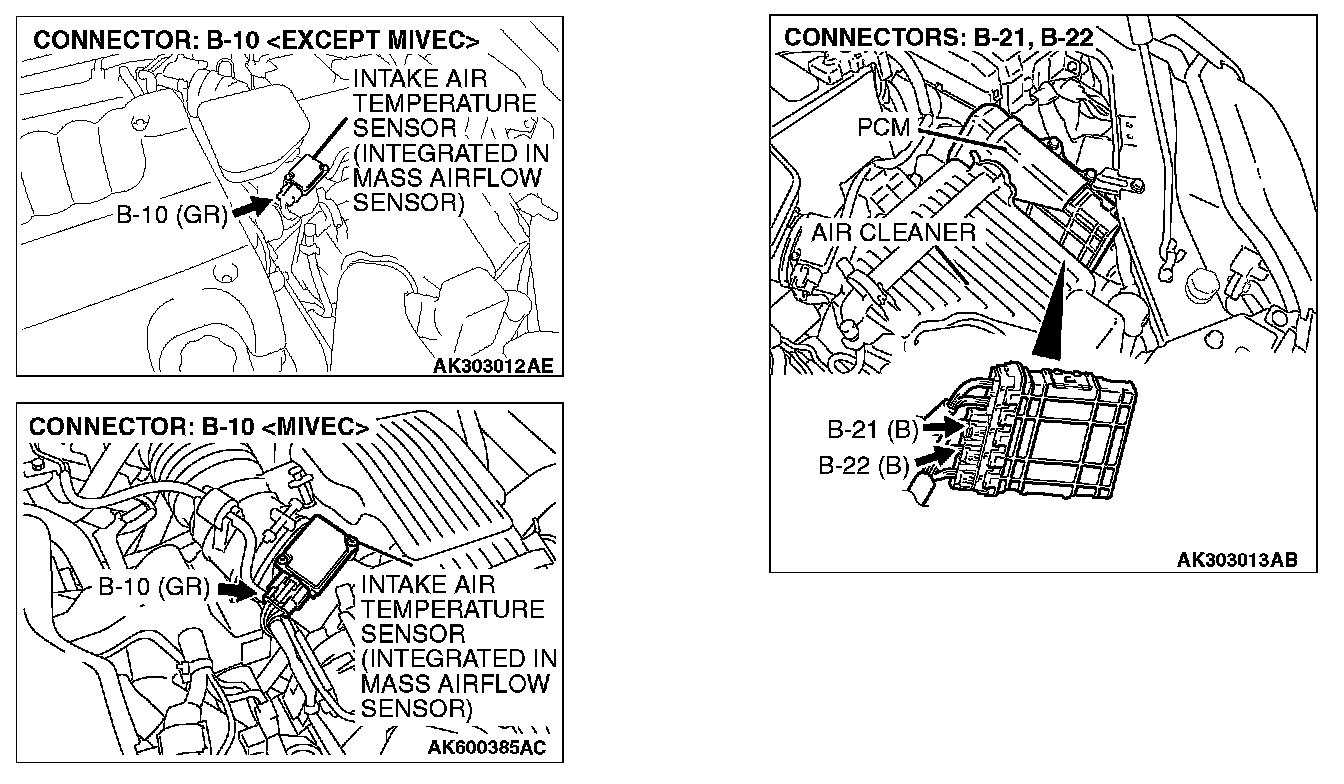 CONNECTOR: B-10 <EXCEPT MIVEC>

INTAKE AIR TEMPERATURE SENSOR (INTEGRATED IN MASS AIRFLOW SENSOR)

B-10 (GR)

AK303012AE

CONNECTOR: B-10 <MIVEC>

B-10 (GR)

INTAKE AIR TEMPERATURE SENSOR (INTEGRATED IN MASS AIRFLOW SENSOR)

AK600385AC

CONNECTORS: B-21, B-22

PCM

AIR CLEANER

B-21 (B)

B-22 (B)

AK303013AB