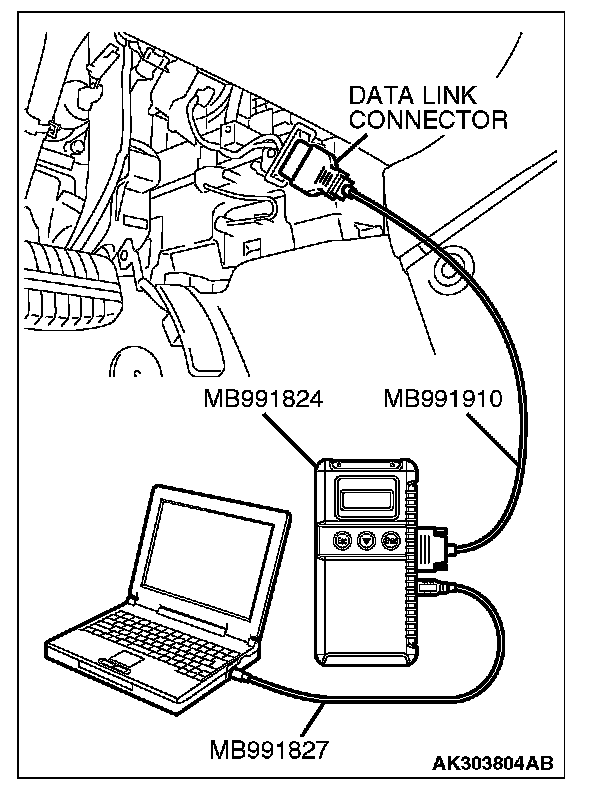 DATA LINK CONNECTOR

MB991824

MB991910

MB991827

AK303804AB