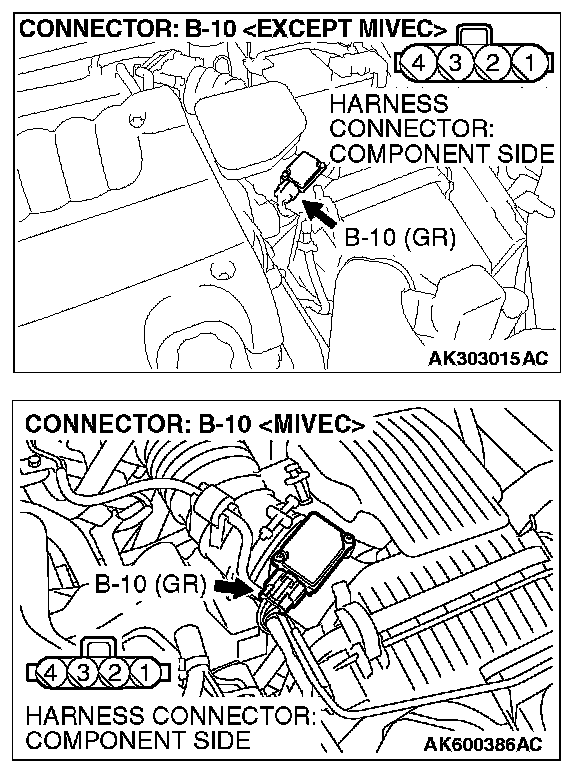 CONNECTOR: B-10 <EXCEPT MIVEC>

4 3 2 1

HARNESS CONNECTOR: COMPONENT SIDE

B-10 (GR)

AK303015AC

CONNECTOR: B-10 <MIVEC>

B-10 (GR)

4 3 2 1

HARNESS CONNECTOR: COMPONENT SIDE

AK600386AC