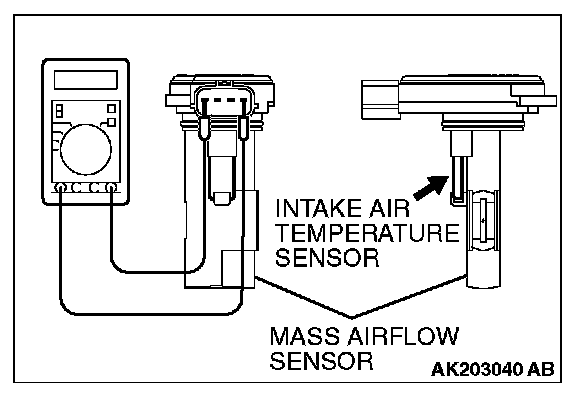 INTAKE AIR TEMPERATURE SENSOR

MASS AIRFLOW SENSOR

AK203040 AB