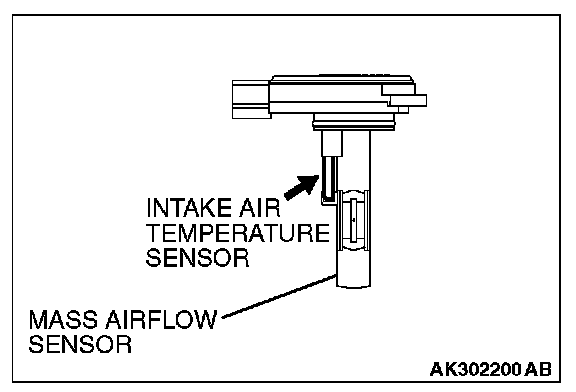 INTAKE AIR TEMPERATURE SENSOR

MASS AIRFLOW SENSOR

AK302200 AB