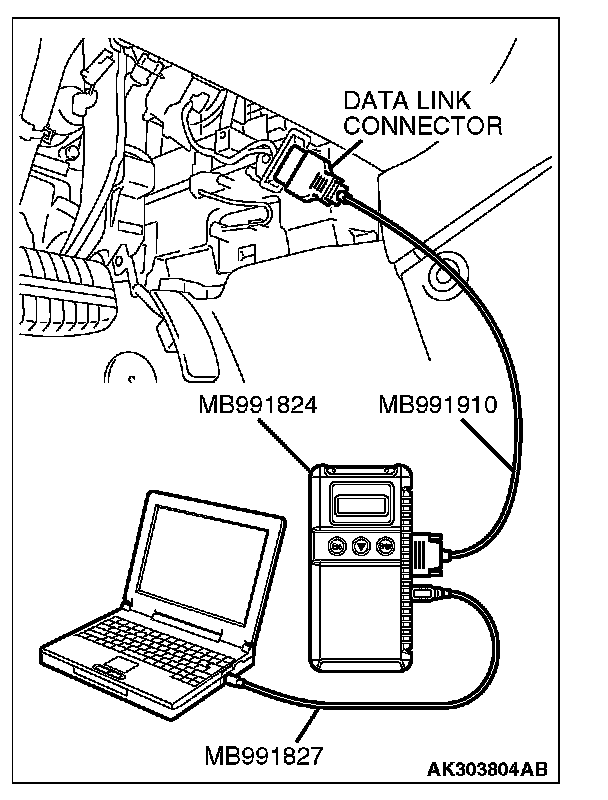 DATA LINK CONNECTOR

MB991824

MB991910

MB991827

AK303804AB