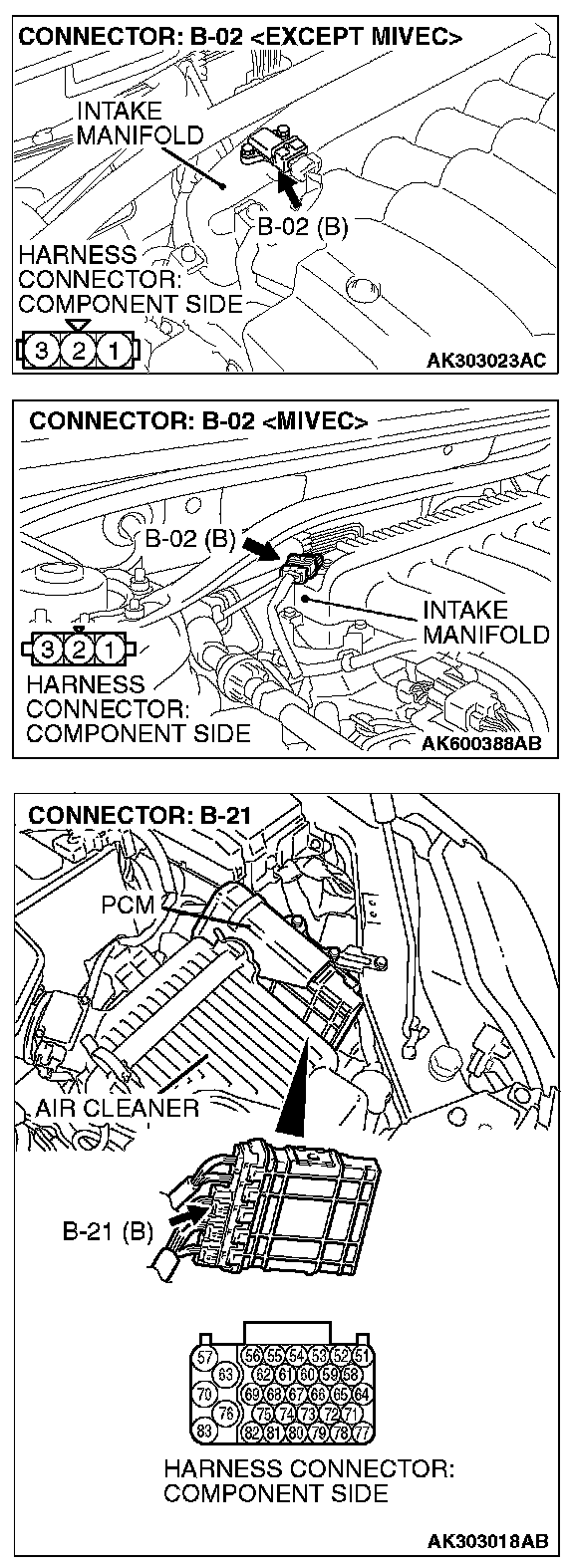 CONNECTOR: B-02 <EXCEPT MIVEC>

INTAKE MANIFOLD

B-02 (B)

HARNESS CONNECTOR: COMPONENT SIDE

3 2 1

AK303023AC

CONNECTOR: B-02 <MIVEC>

B-02 (B)

INTAKE MANIFOLD

3 2 1

HARNESS CONNECTOR: COMPONENT SIDE

AK600388AB

CONNECTOR: B-21

PCM

AIR CLEANER

B-21 (B)

57 56 55 54 53 52 51
63 62 61 60 59 58
70 69 68 67 66 65 64
76 75 74 73 72 71
83 82 81 80 79 78 77

HARNESS CONNECTOR: COMPONENT SIDE

AK303018AB