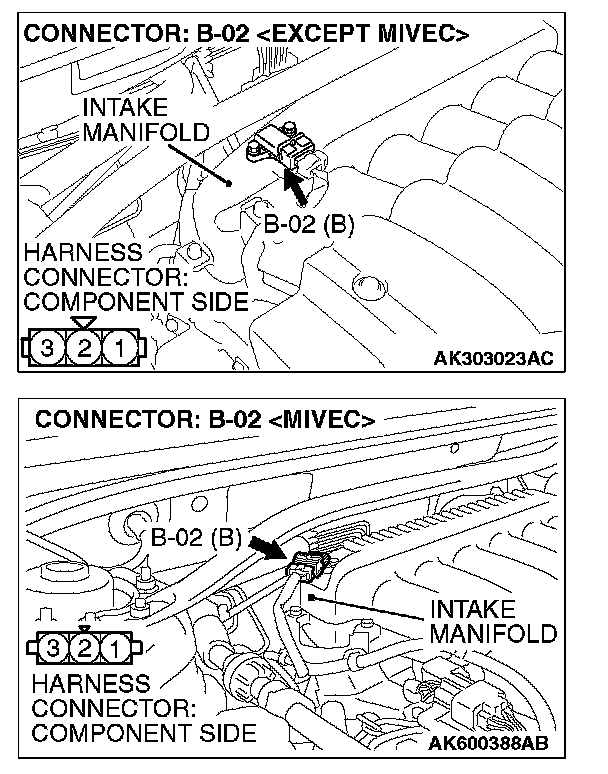 CONNECTOR: B-02 <EXCEPT MIVEC>

INTAKE MANIFOLD

B-02 (B)

HARNESS CONNECTOR: COMPONENT SIDE

3 2 1

AK303023AC

CONNECTOR: B-02 <MIVEC>

B-02 (B)

INTAKE MANIFOLD

3 2 1

HARNESS CONNECTOR: COMPONENT SIDE

AK600388AB