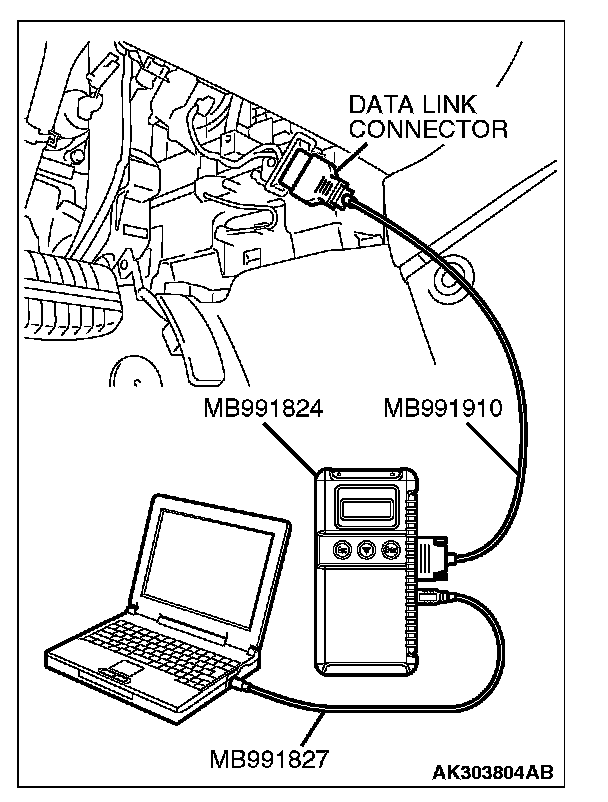 DATA LINK CONNECTOR

MB991824

MB991910

MB991827

AK303804AB