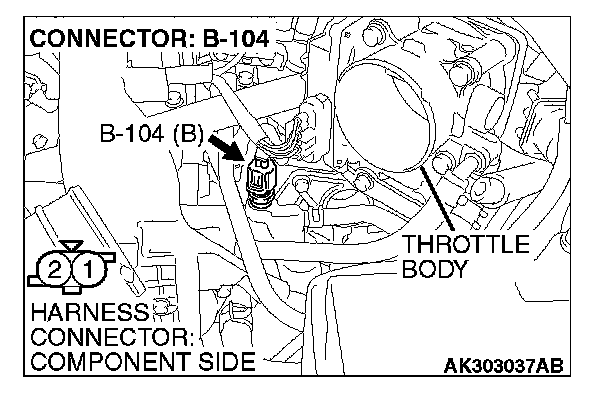 CONNECTOR: B-104

B-104 (B)

THROTTLE BODY

2 1

HARNESS CONNECTOR: COMPONENT SIDE

AK303037AB