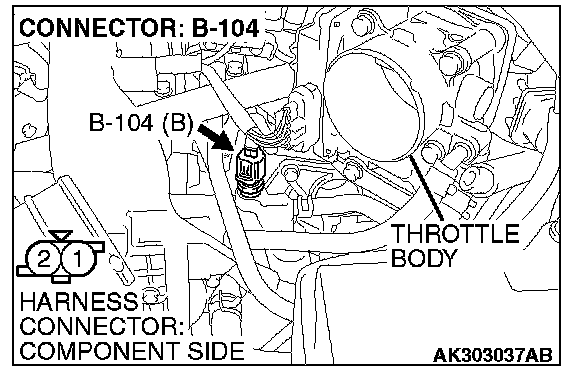 CONNECTOR: B-104

B-104 (B)

THROTTLE BODY

2 1

HARNESS CONNECTOR: COMPONENT SIDE

AK303037AB